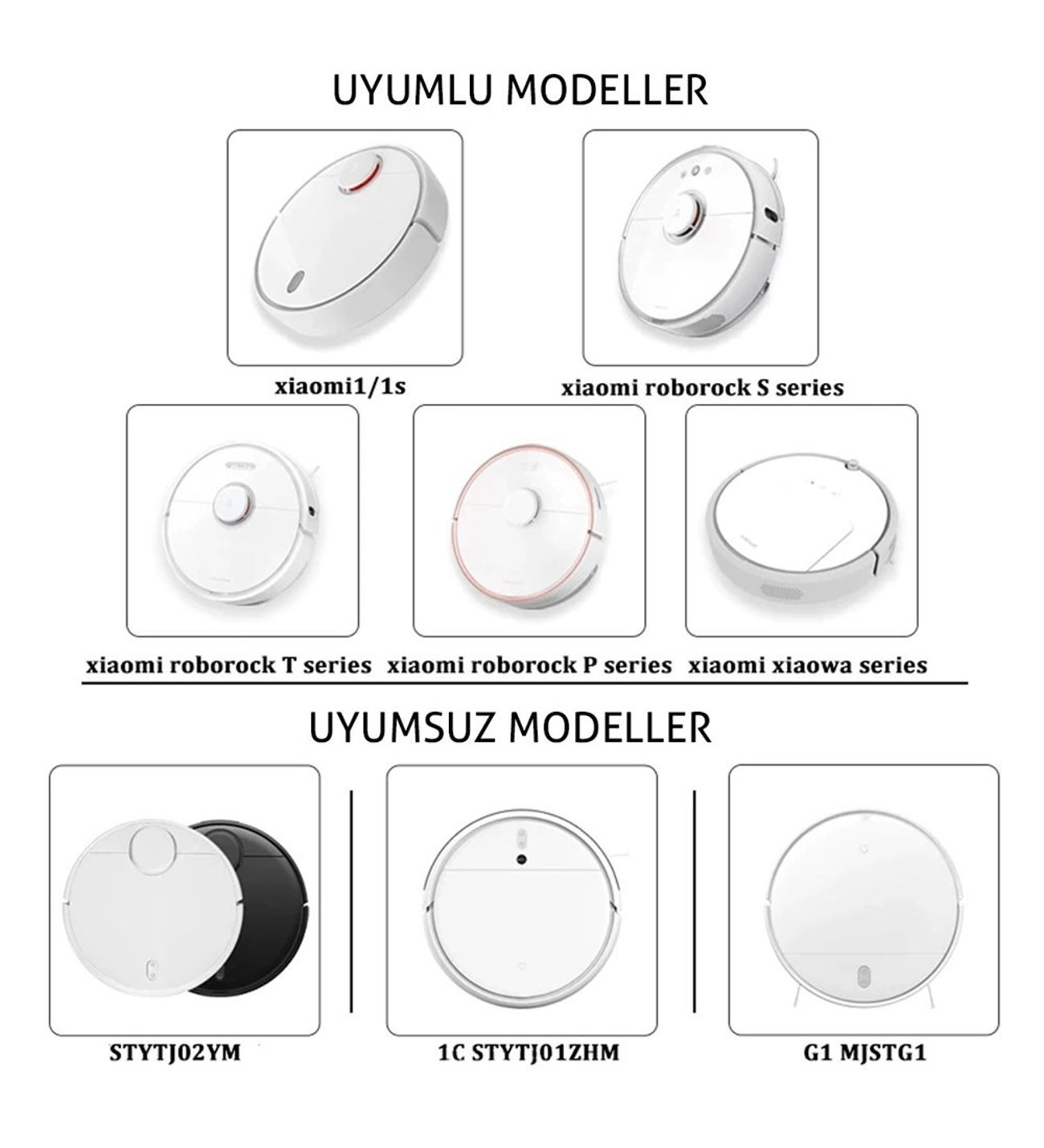 UYUMLU MODELLER

xiaomi1/1s

xiaomi roborock S series

xiaomi roborock T series

xiaomi roborock P series

xiaomi xiaowa series

UYUMSUZ MODELLER

STYTJ02YM

1C STYTJ01ZHM

G1 MJSTG1