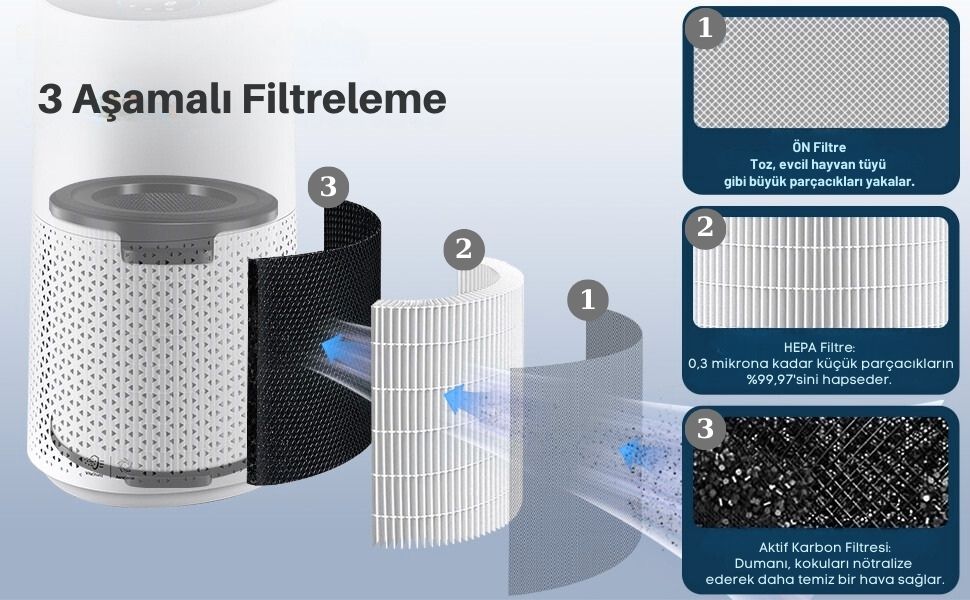 3 Aşamalı Filtreleme

3

2

1

1

ÖN Filtre
Toz, evcil hayvan tüyü gibi büyük parçacıkları yakalar.

2

HEPA Filtre:
0,3 mikrona kadar küçük parçacıkların %99,97'sini hapseder.

3

Aktif Karbon Filtresi:
Dumanı, kokuları nötralize ederek daha temiz bir hava sağlar.