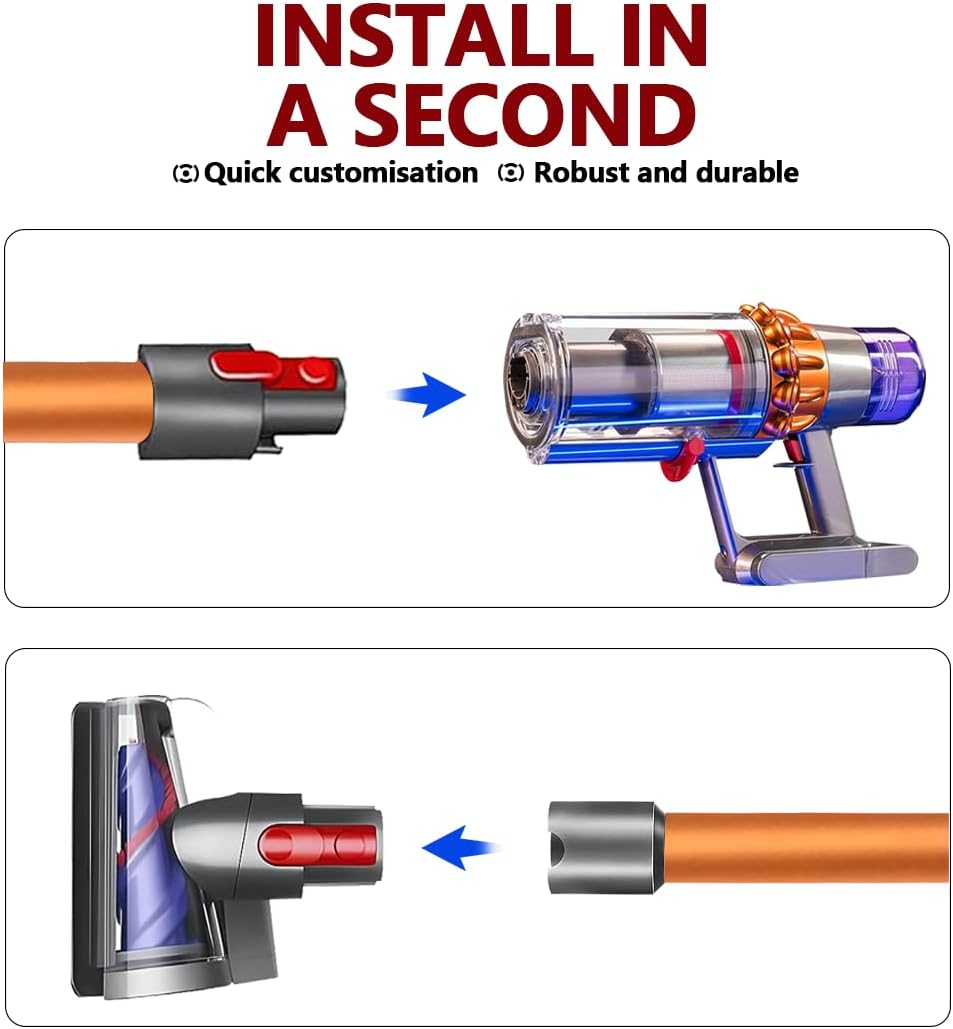 INSTALL IN A SECOND

Quick customisation Robust and durable