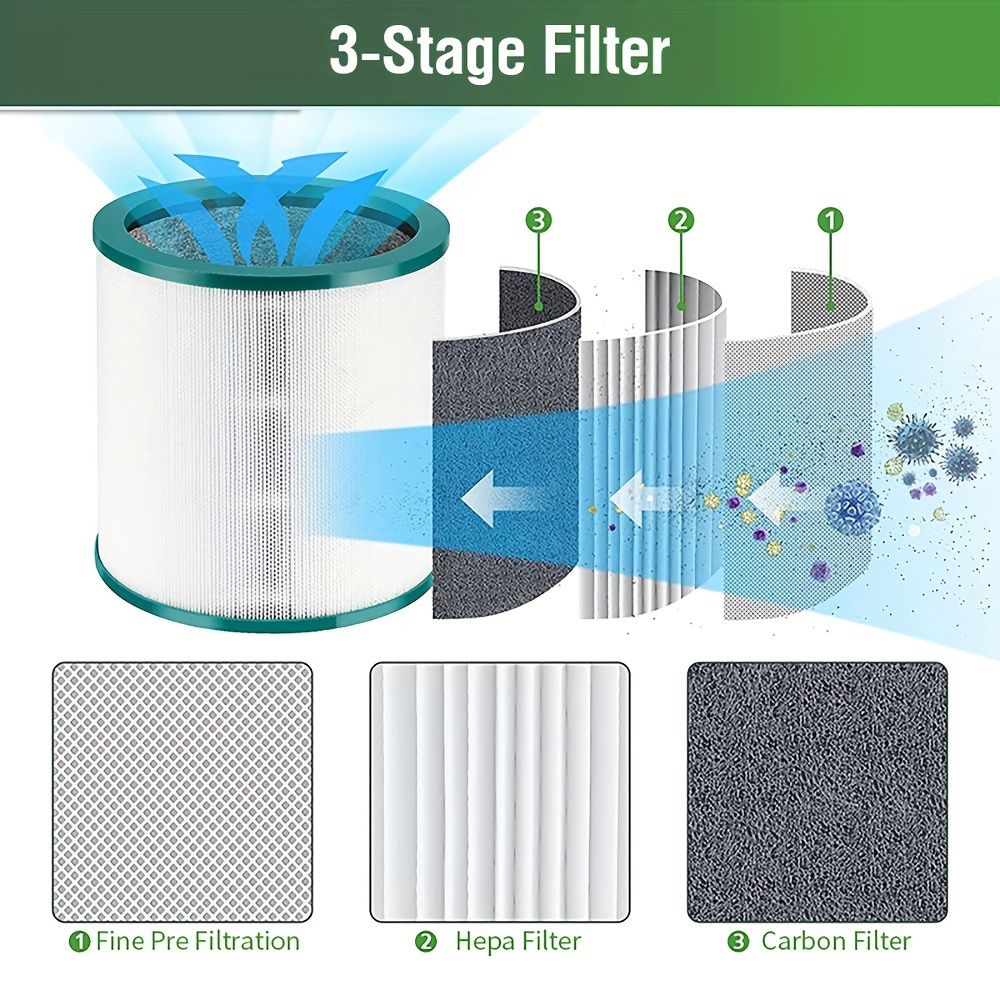 3-Stage Filter

3
2
1

1 Fine Pre Filtration
2 Hepa Filter
3 Carbon Filter