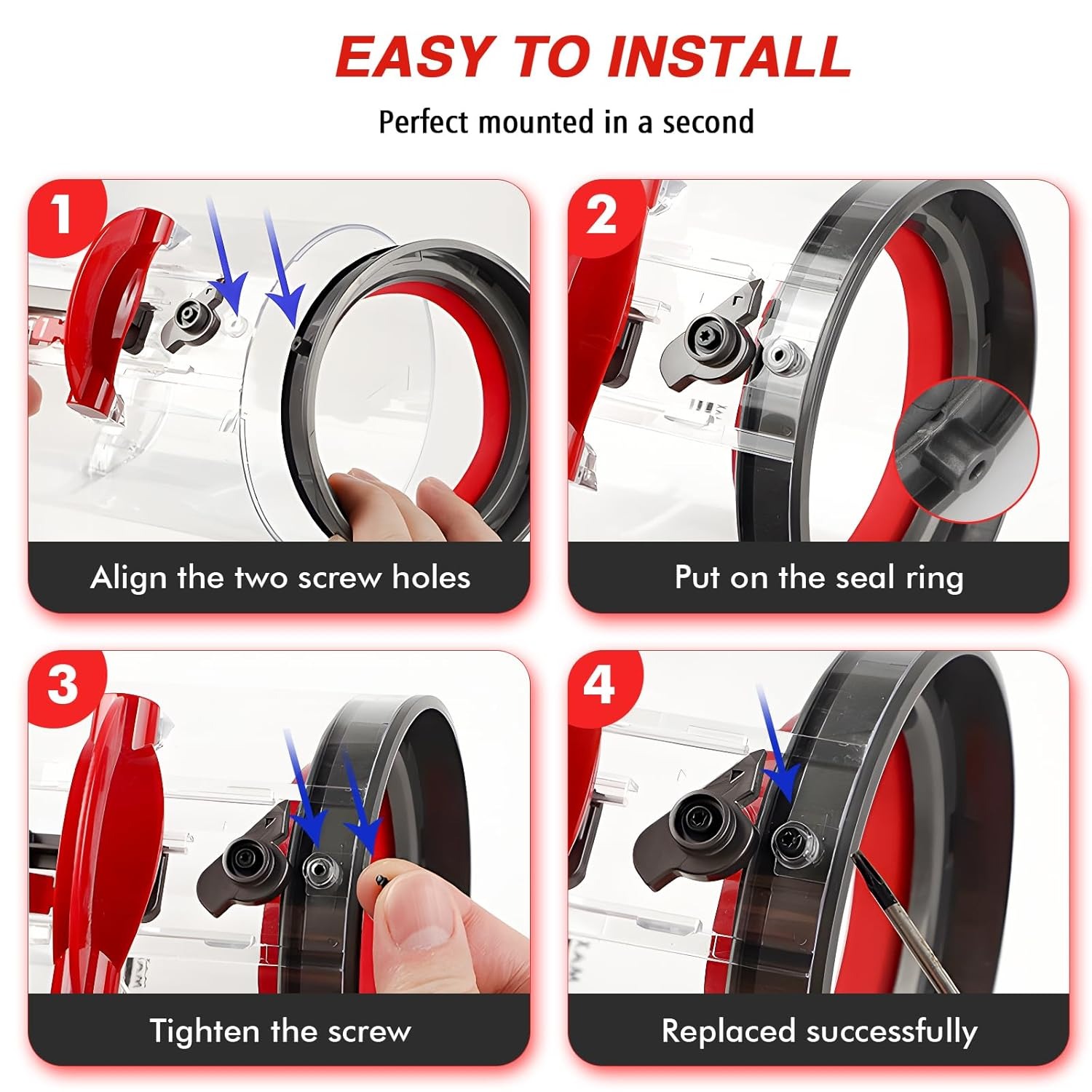 EASY TO INSTALL

Perfect mounted in a second

1

Align the two screw holes

2

Put on the seal ring

3

Tighten the screw

4

Replaced successfully