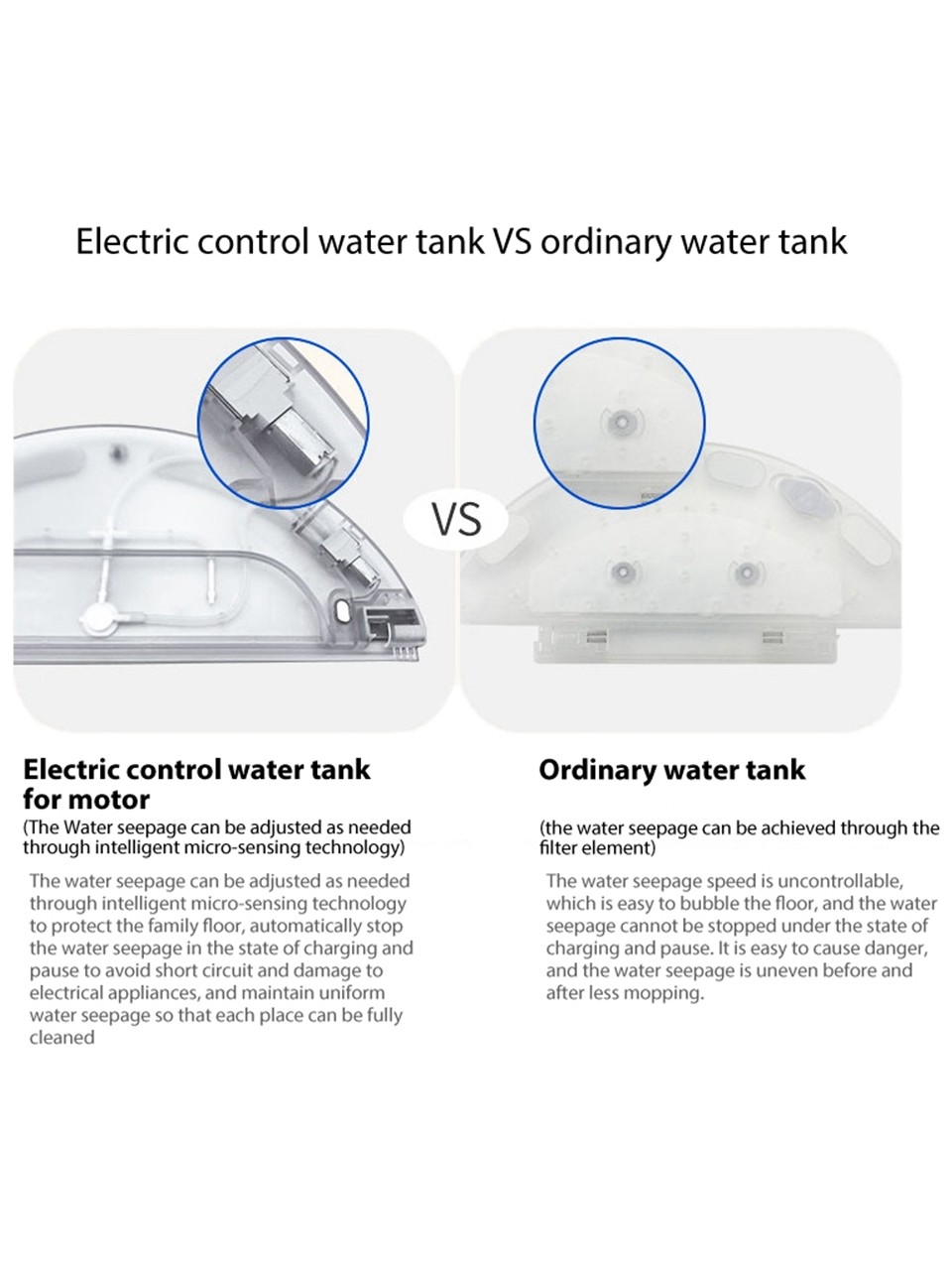 Electric control water tank VS ordinary water tank

VS

Electric control water tank for motor
(The Water seepage can be adjusted as needed through intelligent micro-sensing technology)

The water seepage can be adjusted as needed through intelligent micro-sensing technology to protect the family floor, automatically stop the water seepage in the state of charging and pause to avoid short circuit and damage to electrical appliances, and maintain uniform water seepage so that each place can be fully cleaned

Ordinary water tank
(the water seepage can be achieved through the filter element)

The water seepage speed is uncontrollable, which is easy to bubble the floor, and the water seepage cannot be stopped under the state of charging and pause. It is easy to cause danger, and the water seepage is uneven before and after less mopping.