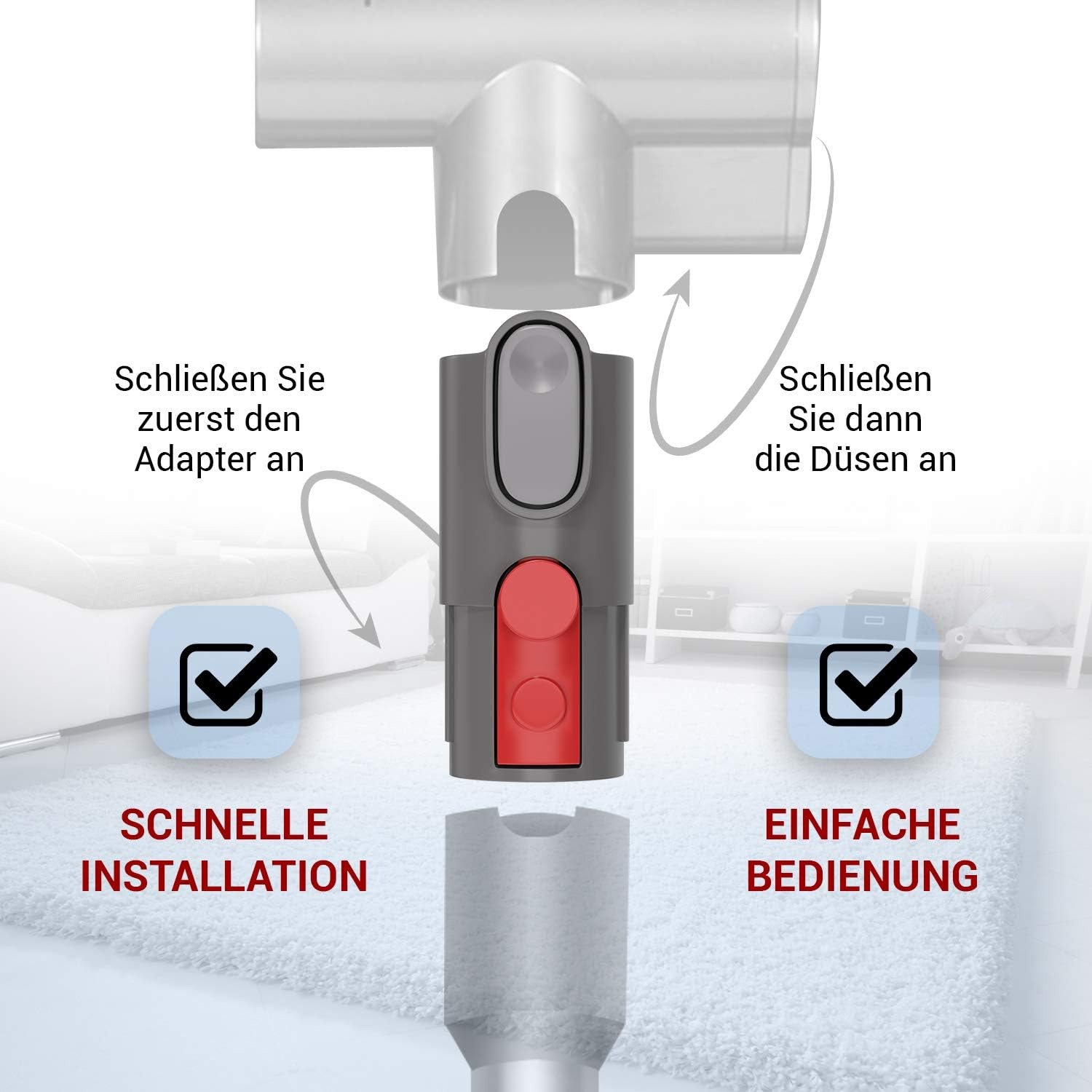 Schließen Sie zuerst den Adapter an

Schließen Sie dann die Düsen an

SCHNELLE INSTALLATION

EINFACHE BEDIENUNG