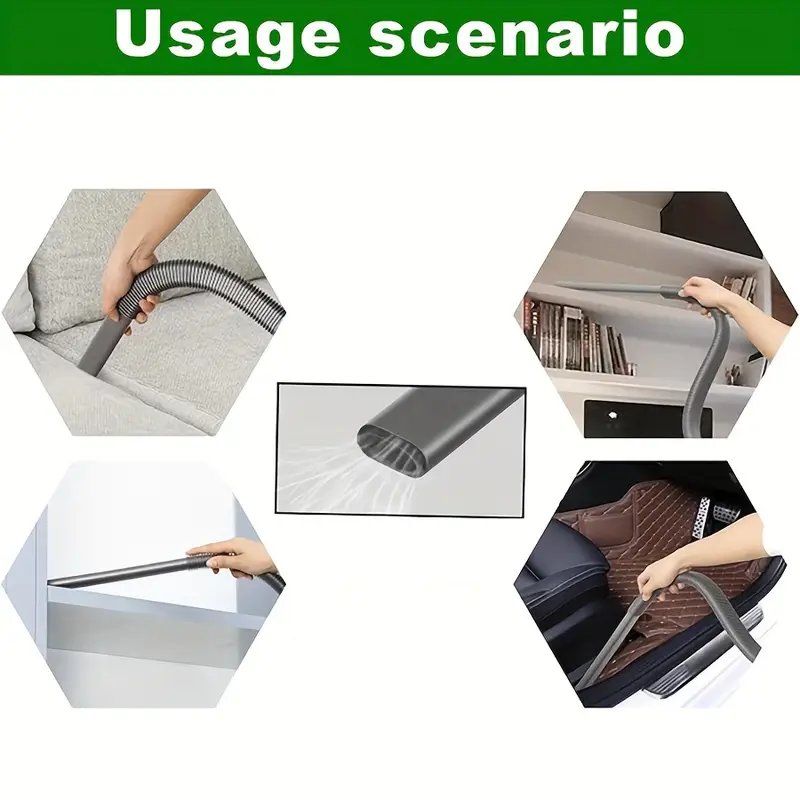 Usage scenario