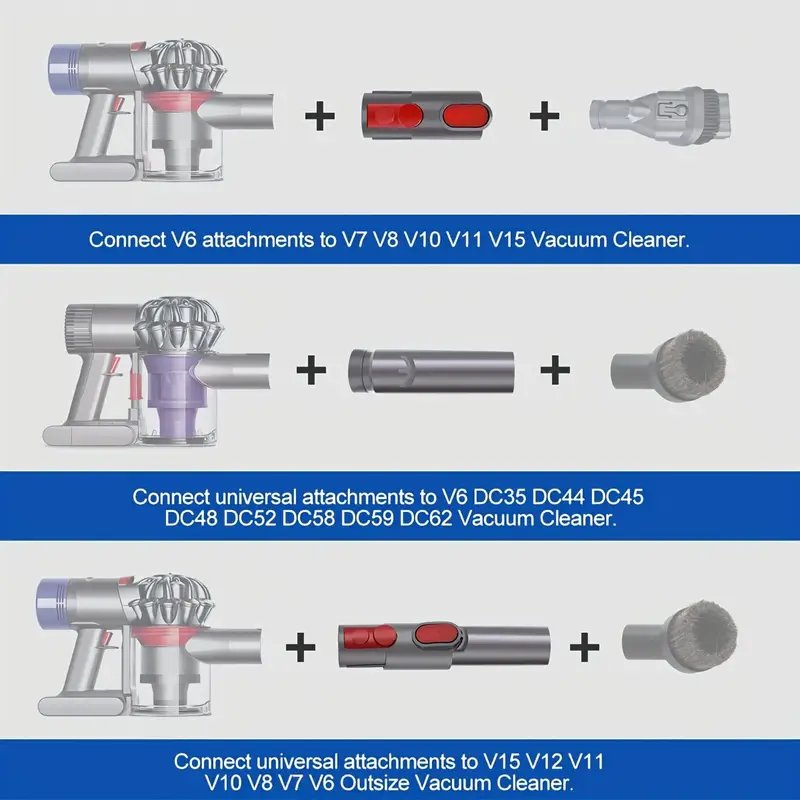 + +

Connect V6 attachments to V7 V8 V10 V11 V15 Vacuum Cleaner.

+ +

Connect universal attachments to V6 DC35 DC44 DC45 DC48 DC52 DC58 DC59 DC62 Vacuum Cleaner.

+ +

Connect universal attachments to V15 V12 V11 V10 V8 V7 V6 Outsize Vacuum Cleaner.