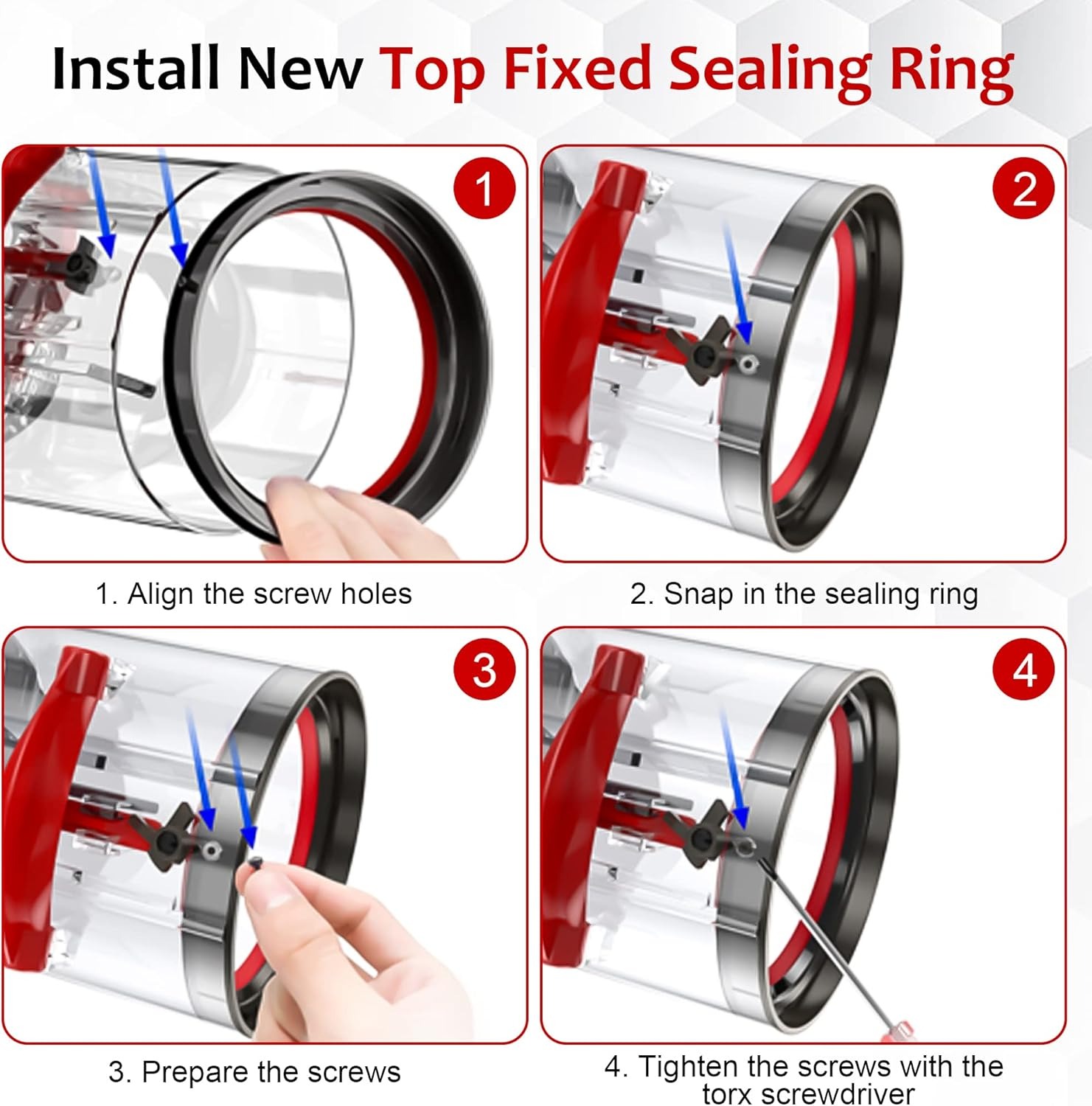 Install New Top Fixed Sealing Ring

1

2

1. Align the screw holes

2. Snap in the sealing ring

3

4

3. Prepare the screws

4. Tighten the screws with the torx screwdriver